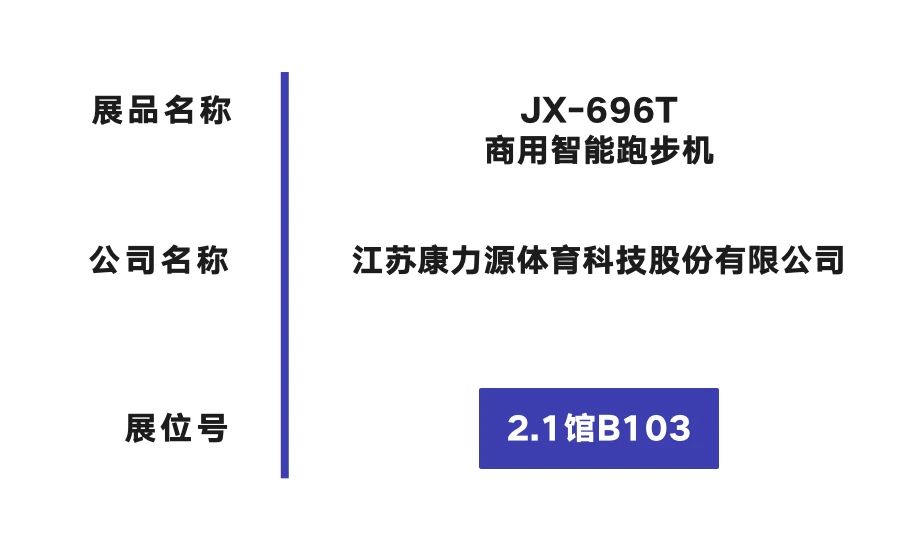 展品名称
JX-696T
商用智能跑步机

公司名称
江苏康力源体育科技股份有限公司

展位号
2.1馆B103