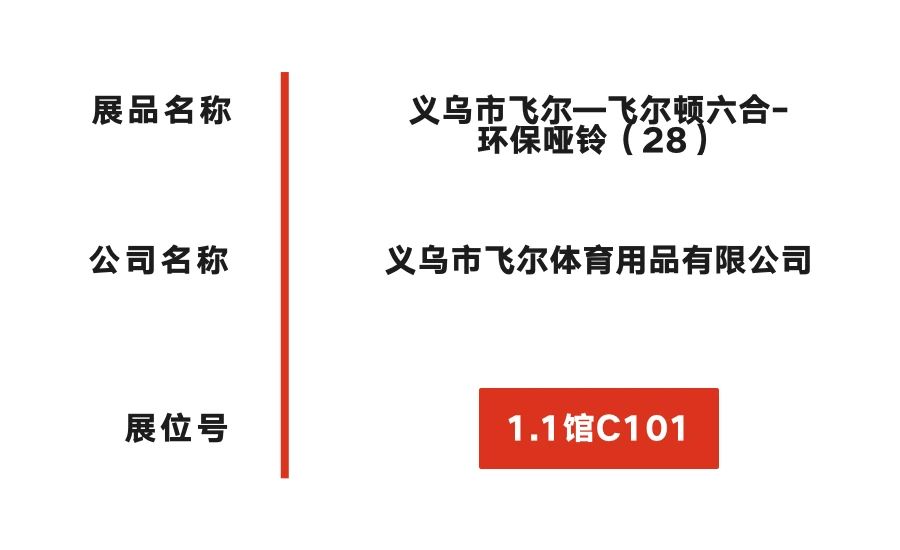 展品名称

义乌市飞尔—飞尔顿六合-环保哑铃（28）

公司名称

义乌市飞尔体育用品有限公司

展位号

1.1馆C101